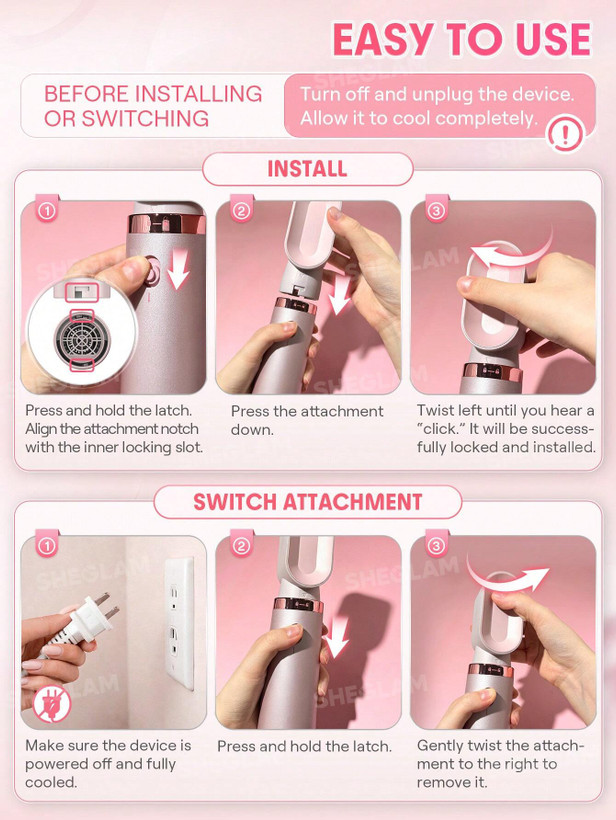 EASY TO USE

BEFORE INSTALLING OR SWITCHING

Turn off and unplug the device. Allow it to cool completely.

!

INSTALL

1

Press and hold the latch. Align the attachment notch with the inner locking slot.

2

Press the attachment down.

3

Twist left until you hear a "click." It will be successfully locked and installed.

SWITCH ATTACHMENT

1

Make sure the device is powered off and fully cooled.

2

Press and hold the latch.

3

Gently twist the attachment to the right to remove it.

SHEGLAM