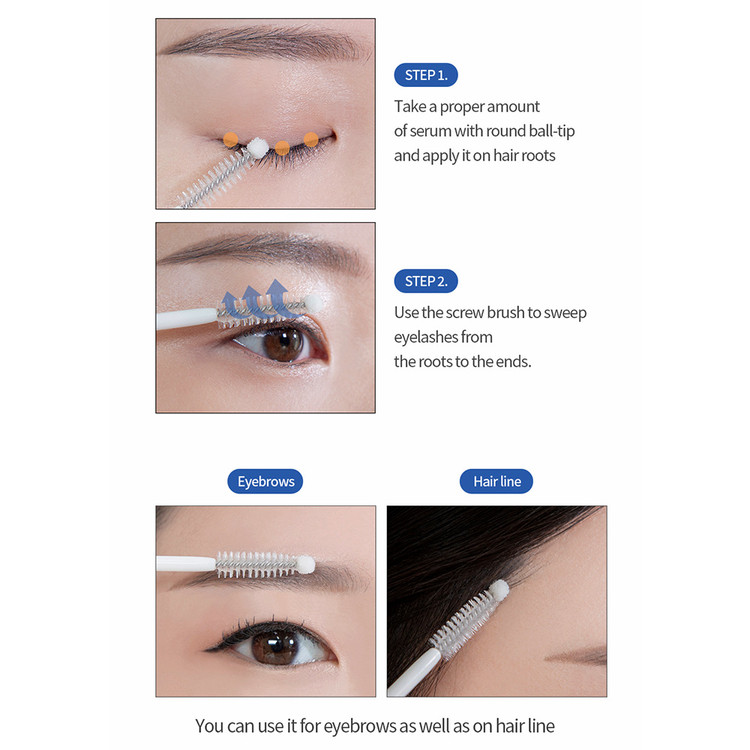 STEP 1.

Take a proper amount of serum with round ball-tip and apply it on hair roots

STEP 2.

Use the screw brush to sweep eyelashes from the roots to the ends.

Eyebrows

Hair line

You can use it for eyebrows as well as on hair line