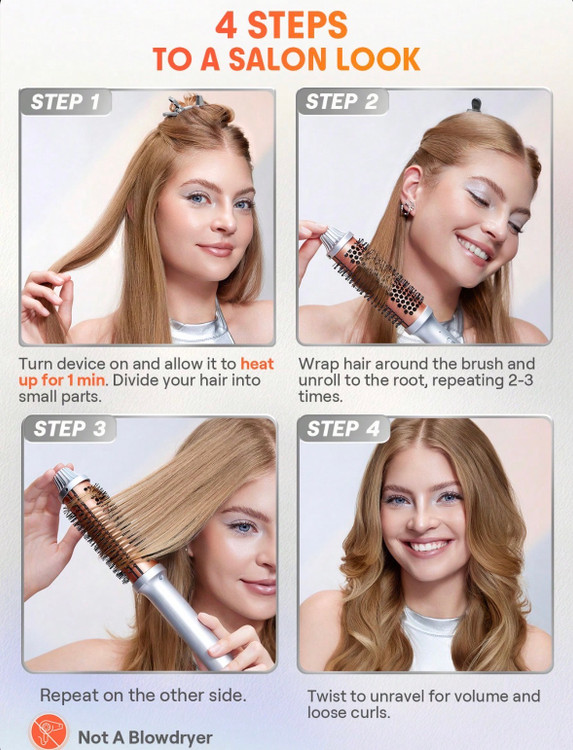 4 STEPS
TO A SALON LOOK

STEP 1

Turn device on and allow it to heat up for 1 min. Divide your hair into small parts.

STEP 2

Wrap hair around the brush and unroll to the root, repeating 2-3 times.

STEP 3

Repeat on the other side.

STEP 4

Twist to unravel for volume and loose curls.

Not A Blowdryer