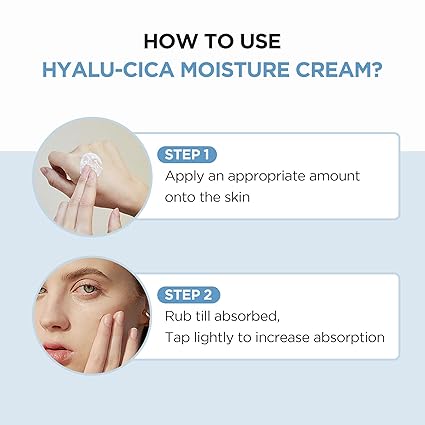 HOW TO USE
HYALU-CICA MOISTURE CREAM?

STEP 1
Apply an appropriate amount onto the skin

STEP 2
Rub till absorbed,
Tap lightly to increase absorption