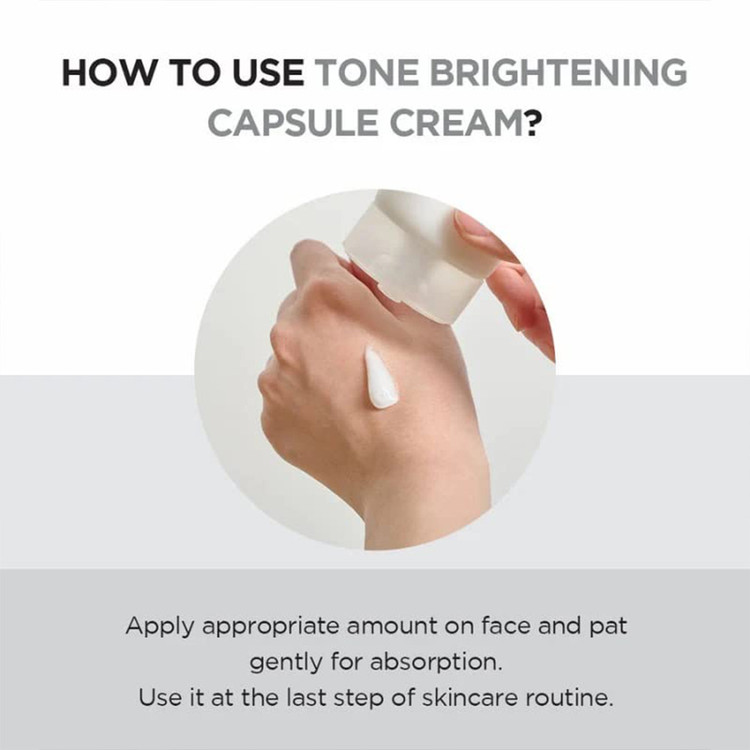 HOW TO USE TONE BRIGHTENING CAPSULE CREAM?

Apply appropriate amount on face and pat gently for absorption.
Use it at the last step of skincare routine.